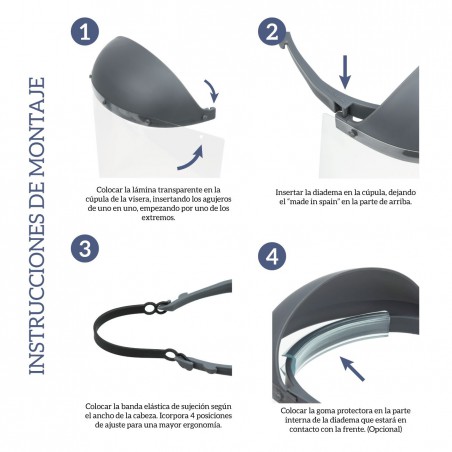 INSTRUCCIONES DE MONTAJE

1

Colocar la lámina transparente en la cúpula de la visera, insertando los agujeros de uno en uno, empezando por uno de los extremos.

2

Insertar la diadema en la cúpula, dejando el "made in spain" en la parte de arriba.

3

Colocar la banda elástica de sujeción según el ancho de la cabeza. Icorpora 4 posiciones de ajuste para una mayor ergonomía.

4

Colocar la goma protectora en la parte interna de la diadema que estará en contacto con la frente. (Opcional)