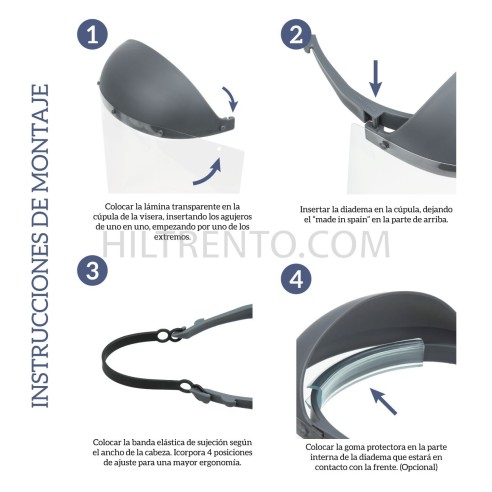 INSTRUCCIONES DE MONTAJE

1

Colocar la lámina transparente en la cúpula de la visera, insertando los agujeros de uno en uno, empezando por uno de los extremos.

2

Insertar la diadema en la cúpula, dejando el "made in spain" en la parte de arriba.

HILTRENTO.COM

3

Colocar la banda elástica de sujeción según el ancho de la cabeza. Icorpora 4 posiciones de ajuste para una mayor ergonomía.

4

Colocar la goma protectora en la parte interna de la diadema que estará en contacto con la frente. (Opcional)