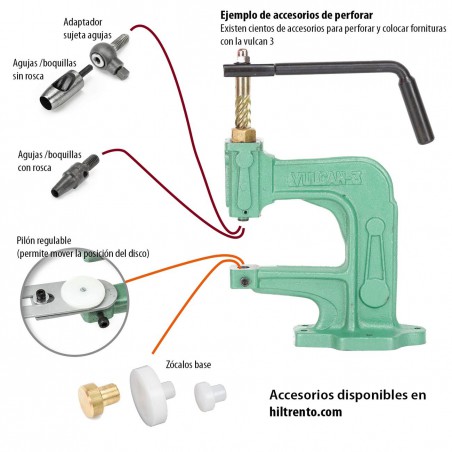 Ejemplo de accesorios de perforar
Existen cientos de accesorios para perforar y colocar fornituras con la vulcan 3

Adaptador sujeta agujas

Agujas /boquillas sin rosca

Agujas /boquillas con rosca

VULCAN-3

Pilón regulable (permite mover la posición del disco)

Zócalos base

Accesorios disponibles en hiltrento.com